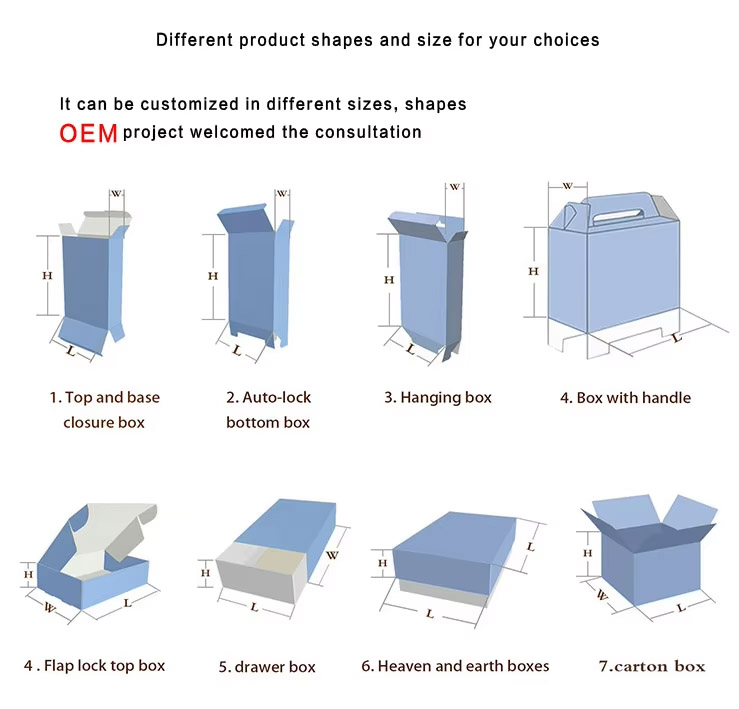 Different product shapes and size for your choices

It can be customized in different sizes, shapes

OEM project welcomed the consultation

W

H

L

1. Top and base closure box

W

H

L

2. Auto-lock bottom box

W

H

L

3. Hanging box

W

H

L

4. Box with handle

H

W

L

4 . Flap lock top box

H

W

L

5. drawer box

H

L

L

6. Heaven and earth boxes

H

W

L

7.carton box