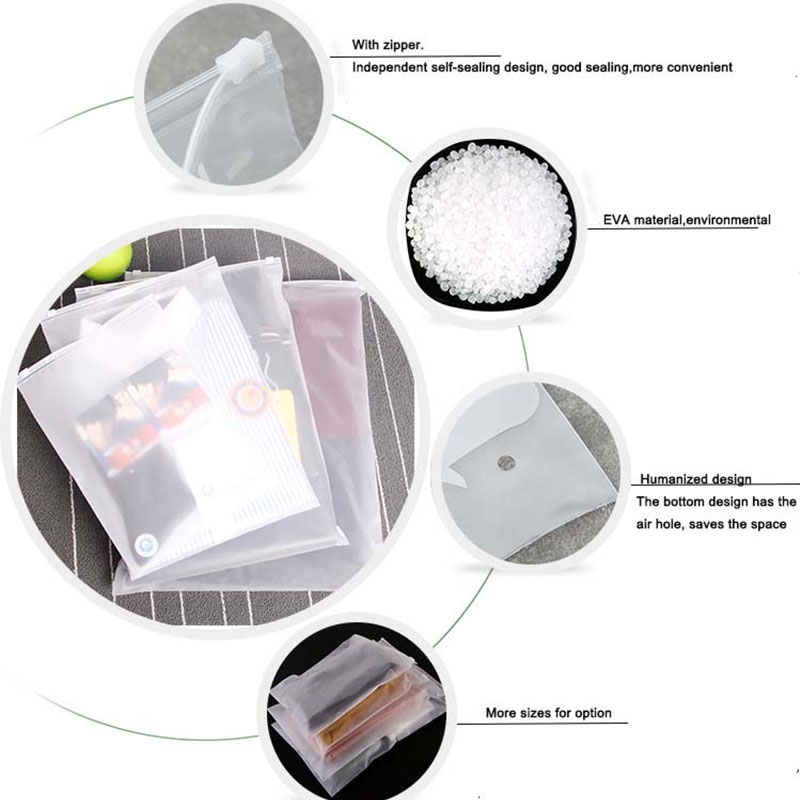 With zipper.
Independent self-sealing design, good sealing,more convenient

EVA material,environmental

Humanized design
The bottom design has the air hole, saves the space

More sizes for option